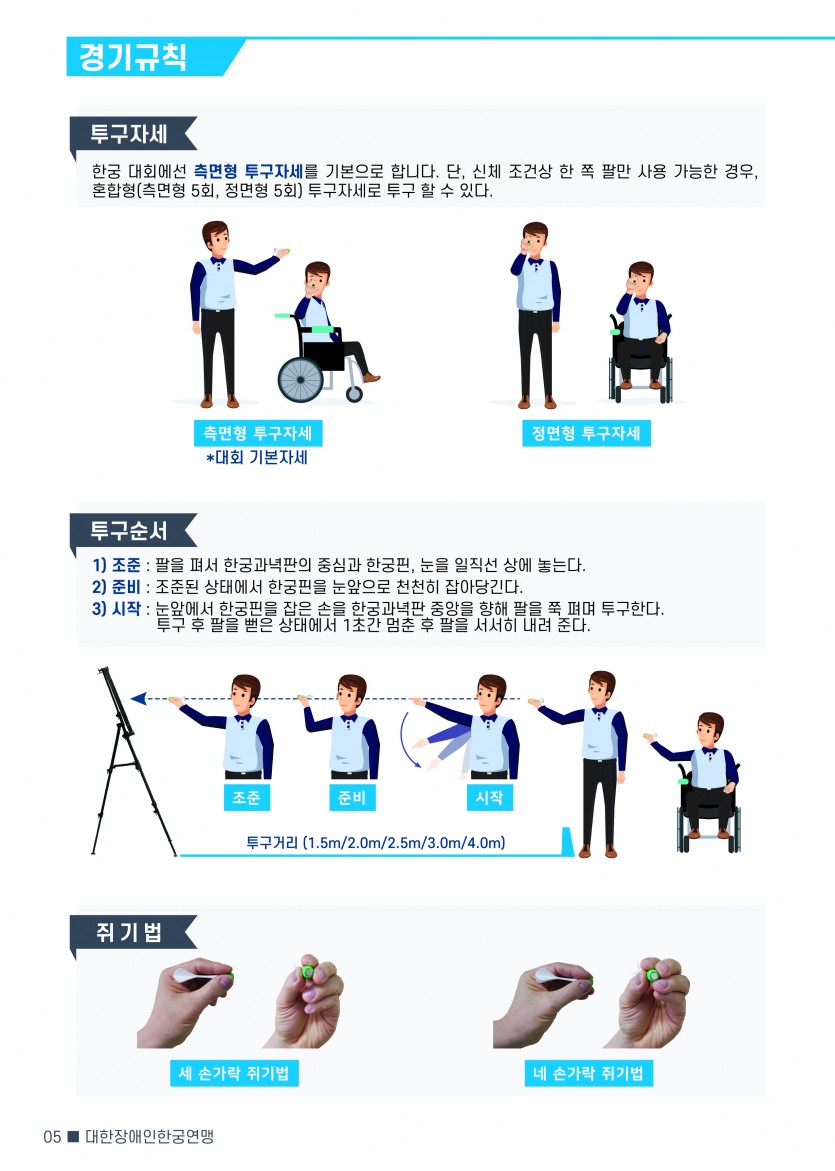 경기규칙

투구자세

한궁 대회에선 측면형 투구자세를 기본으로 합니다. 단, 신체 조건상 한 쪽 팔만 사용 가능한 경우, 혼합형(측면형 5회, 정면형 5회) 투구자세로 투구 할 수 있다.

측면형 투구자세
*대회 기본자세

정면형 투구자세

투구순서

1) 조준 : 팔을 펴서 한궁과녁판의 중심과 한궁핀, 눈을 일직선 상에 놓는다.
2) 준비 : 조준된 상태에서 한궁핀을 눈앞으로 천천히 잡아당긴다.
3) 시작 : 눈앞에서 한궁핀을 잡은 손을 한궁과녁판 중앙을 향해 팔을 쭉 펴며 투구한다. 투구 후 팔을 뻗은 상태에서 1초간 멈춘 후 팔을 서서히 내려 준다.

조준

준비

시작

투구거리 (1.5m/2.0m/2.5m/3.0m/4.0m)

쥐기법

세 손가락 쥐기법

네 손가락 쥐기법

05 ■ 대한장애인한궁연맹